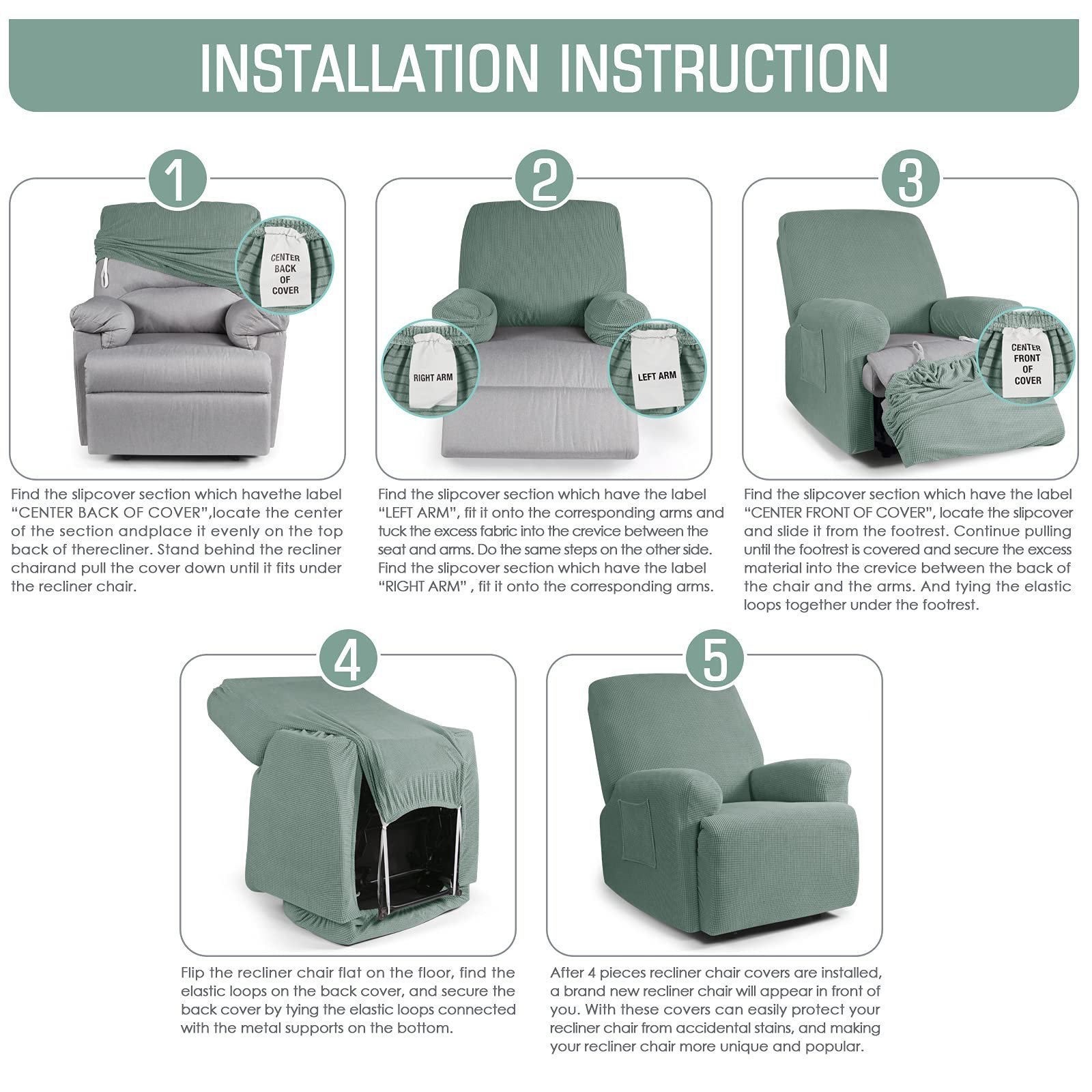 INSTALLATION INSTRUCTION

1

CENTER BACK OF COVER

Find the slipcover section which havethe label "CENTER BACK OF COVER",locate the center of the section andplace it evenly on the top back of therecliner. Stand behind the recliner chairand pull the cover down until it fits under the recliner chair.

2

RIGHT ARM

LEFT ARM

Find the slipcover section which have the label "LEFT ARM", fit it onto the corresponding arms and tuck the excess fabric into the crevice between the seat and arms. Do the same steps on the other side. Find the slipcover section which have the label "RIGHT ARM" , fit it onto the corresponding arms.

3

CENTER FRONT OF COVER

Find the slipcover section which have the label "CENTER FRONT OF COVER", locate the slipcover and slide it from the footrest. Continue pulling until the footrest is covered and secure the excess material into the crevice between the back of the chair and the arms. And tying the elastic loops together under the footrest.

4

Flip the recliner chair flat on the floor, find the elastic loops on the back cover, and secure the back cover by tying the elastic loops connected with the metal supports on the bottom.

5

After 4 pieces recliner chair covers are installed, a brand new recliner chair will appear in front of you. With these covers can easily protect your recliner chair from accidental stains, and making your recliner chair more unique and popular.