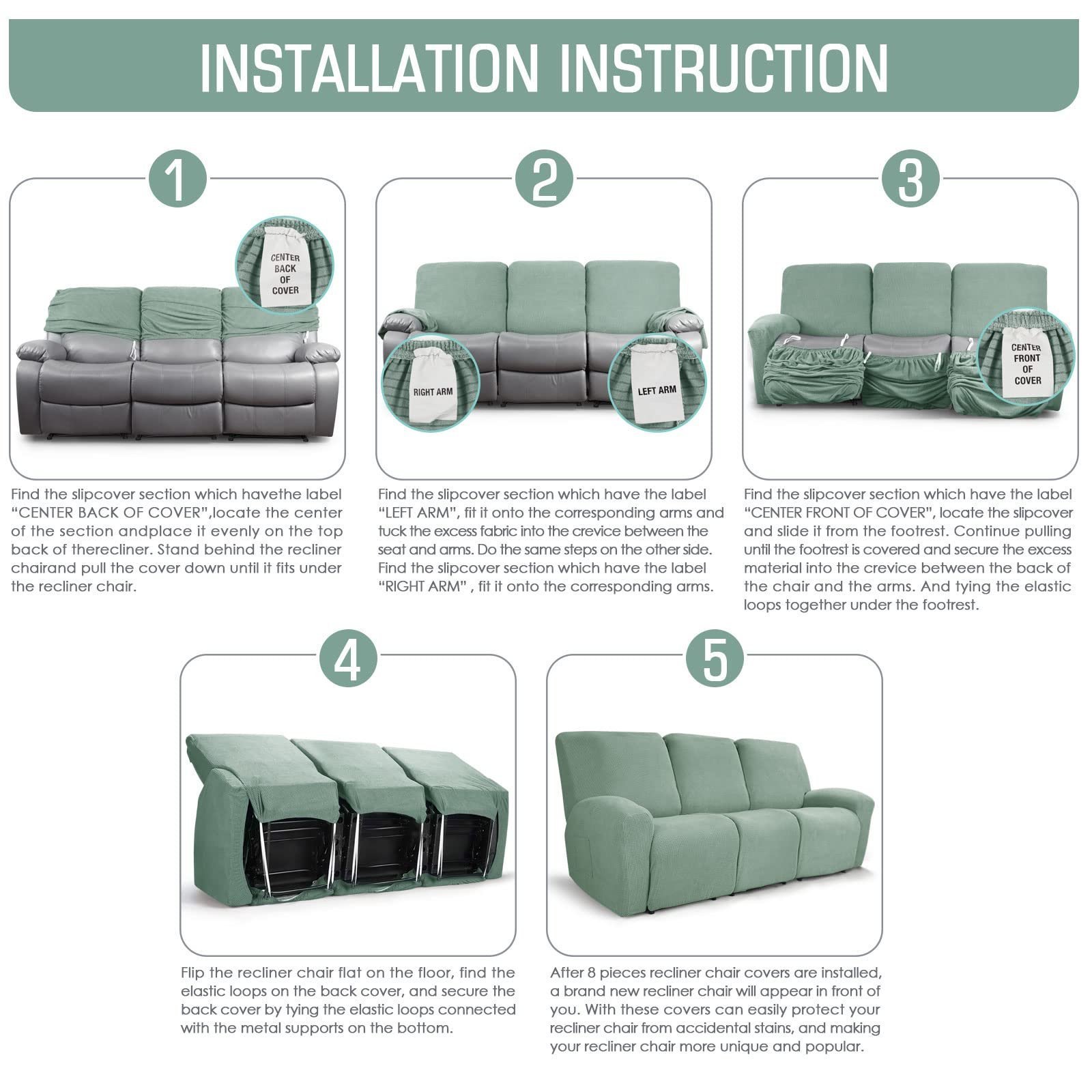 INSTALLATION INSTRUCTION

1

CENTER BACK OF COVER

Find the slipcover section which havethe label "CENTER BACK OF COVER",locate the center of the section andplace it evenly on the top back of therecliner. Stand behind the recliner chairand pull the cover down until it fits under the recliner chair.

2

RIGHT ARM

LEFT ARM

Find the slipcover section which have the label "LEFT ARM", fit it onto the corresponding arms and tuck the excess fabric into the crevice between the seat and arms. Do the same steps on the other side. Find the slipcover section which have the label "RIGHT ARM" , fit it onto the corresponding arms.

3

CENTER FRONT OF COVER

Find the slipcover section which have the label "CENTER FRONT OF COVER", locate the slipcover and slide it from the footrest. Continue pulling until the footrest is covered and secure the excess material into the crevice between the back of the chair and the arms. And tying the elastic loops together under the footrest.

4

Flip the recliner chair flat on the floor, find the elastic loops on the back cover, and secure the back cover by tying the elastic loops connected with the metal supports on the bottom.

5

After 8 pieces recliner chair covers are installed, a brand new recliner chair will appear in front of you. With these covers can easily protect your recliner chair from accidental stains, and making your recliner chair more unique and popular.